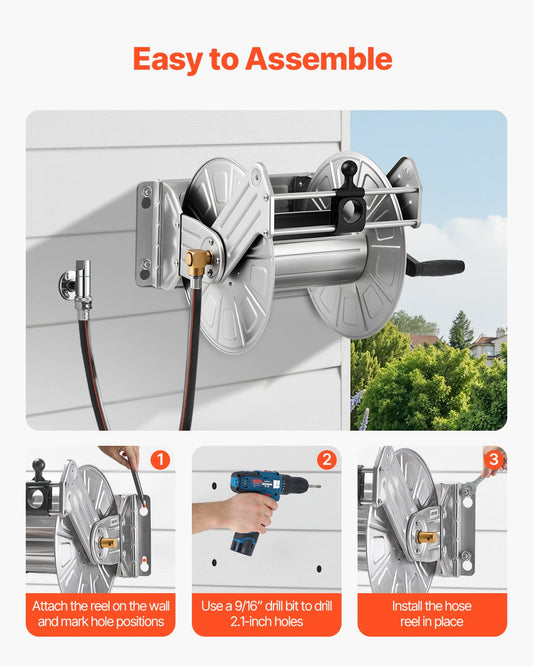 Easy to Assemble

1
Attach the reel on the wall and mark hole positions

2
Use a 9/16" drill bit to drill 2.1-inch holes

3
Install the hose reel in place