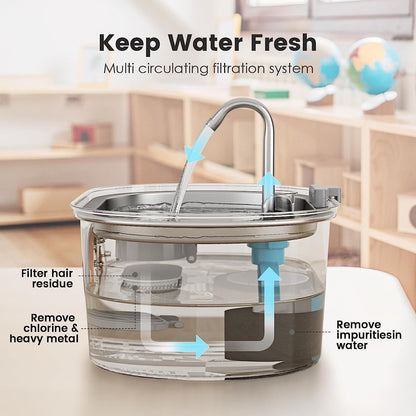 Keep Water Fresh

Multi circulating filtration system

Filter hair residue

Remove chlorine & heavy metal

Remove impuritiesin water