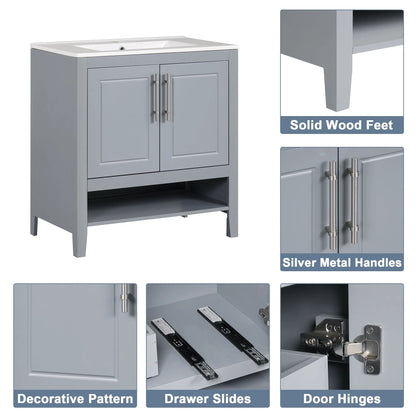 Solid Wood Feet

Silver Metal Handles

Decorative Pattern

Drawer Slides

Door Hinges