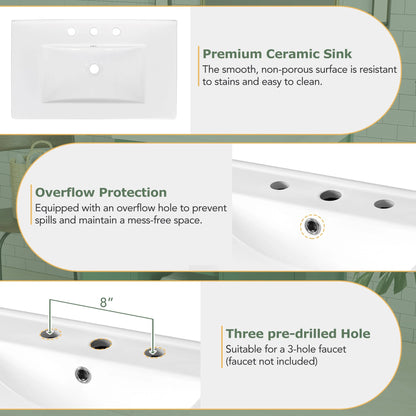 Premium Ceramic Sink
The smooth, non-porous surface is resistant to stains and easy to clean.

Overflow Protection
Equipped with an overflow hole to prevent spills and maintain a mess-free space.

8"

Three pre-drilled Hole
Suitable for a 3-hole faucet (faucet not included)