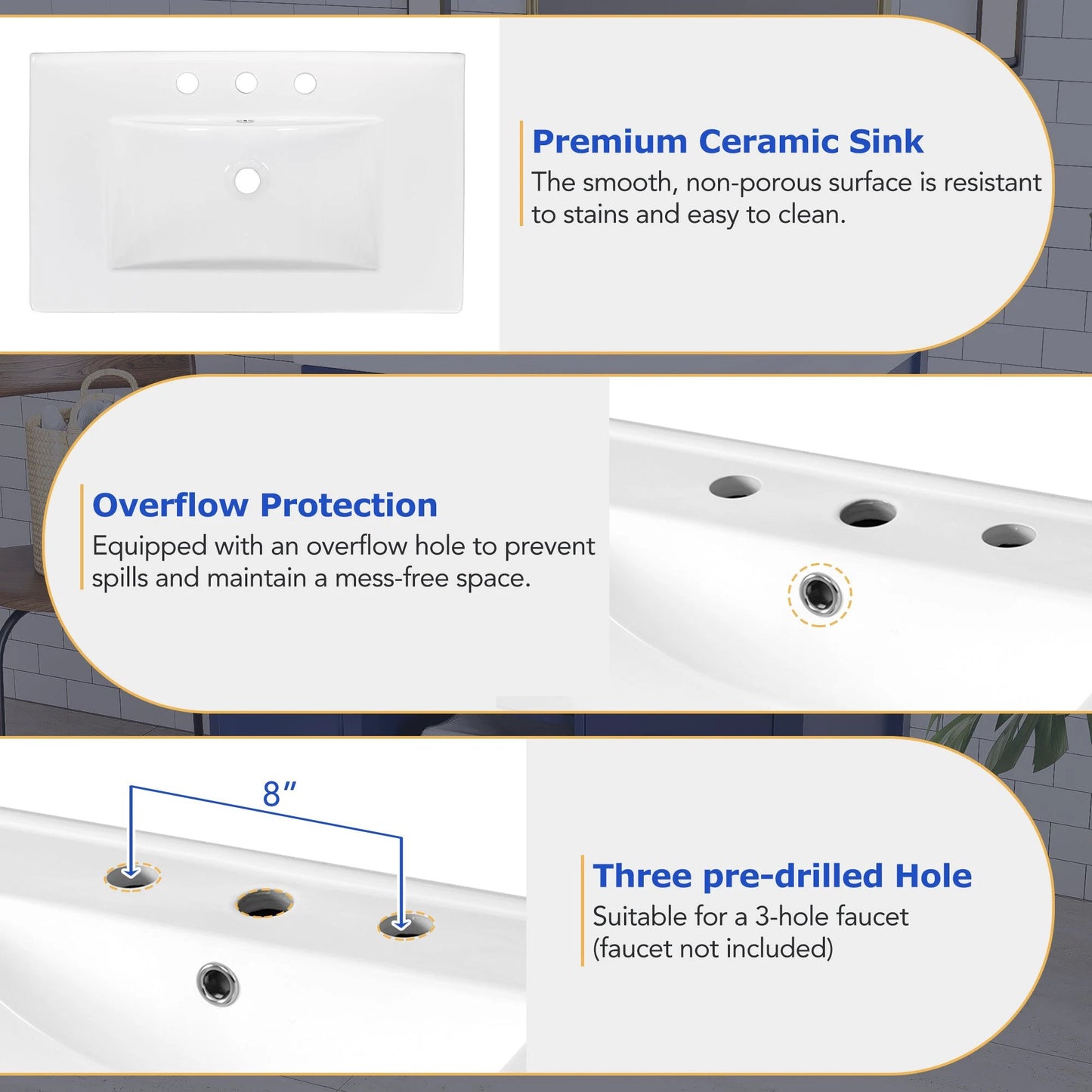 Premium Ceramic Sink
The smooth, non-porous surface is resistant to stains and easy to clean.

Overflow Protection
Equipped with an overflow hole to prevent spills and maintain a mess-free space.

8″

Three pre-drilled Hole
Suitable for a 3-hole faucet (faucet not included)