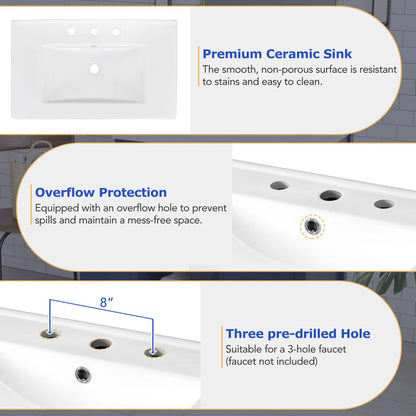 Premium Ceramic Sink
The smooth, non-porous surface is resistant to stains and easy to clean.

Overflow Protection
Equipped with an overflow hole to prevent spills and maintain a mess-free space.

8"

Three pre-drilled Hole
Suitable for a 3-hole faucet (faucet not included)